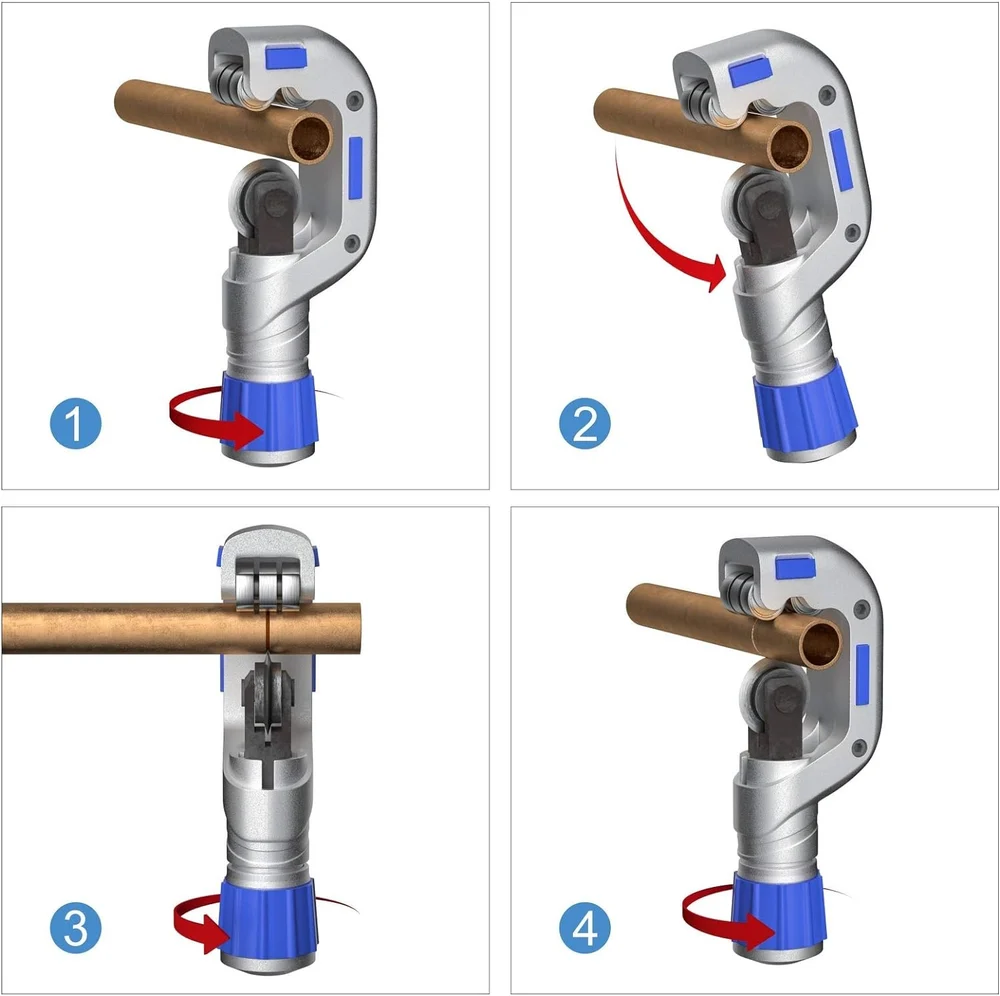 1

2

3

4