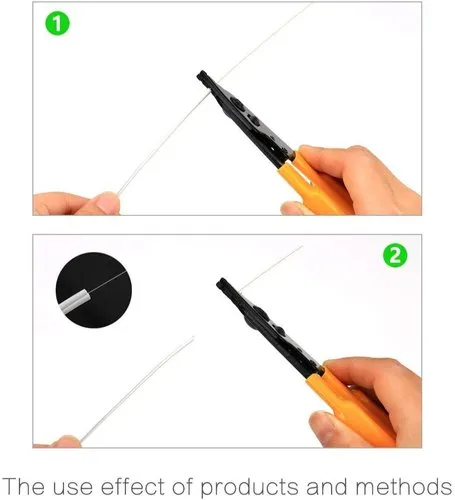 1

2

The use effect of products and methods