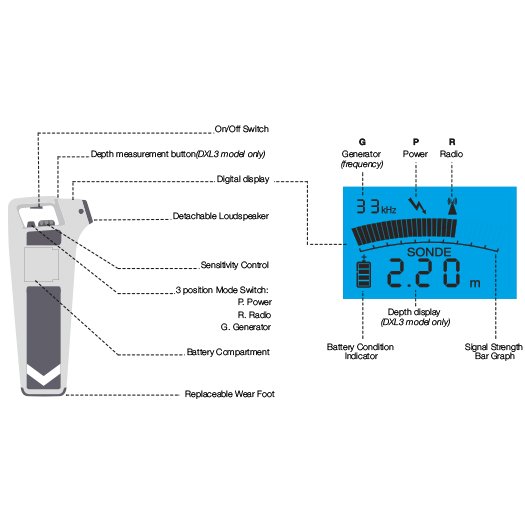 On/Off Switch

Depth measurement button(DXL3 model only)

Digital display

Detachable Loudspeaker

Sensitivity Control

3 position Mode Switch:
P. Power
R. Radio
G. Generator

Battery Compartment

Replaceable Wear Foot

G
Generator
(frequency)

P
Power

R
Radio

33 kHz

SONDE

2.20 m

Depth display
(DXL3 model only)

Battery Condition Indicator

Signal Strength Bar Graph