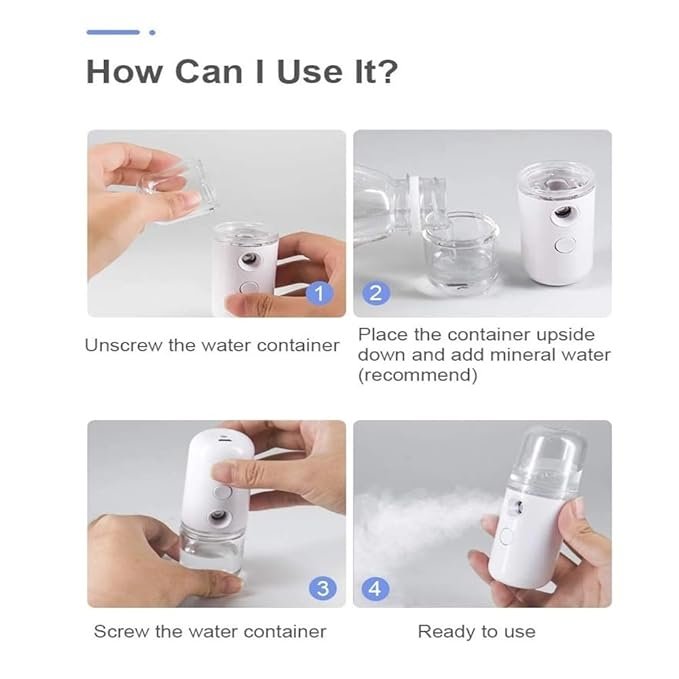 How Can I Use It?

1

Unscrew the water container

2

Place the container upside down and add mineral water (recommend)

3

Screw the water container

4

Ready to use