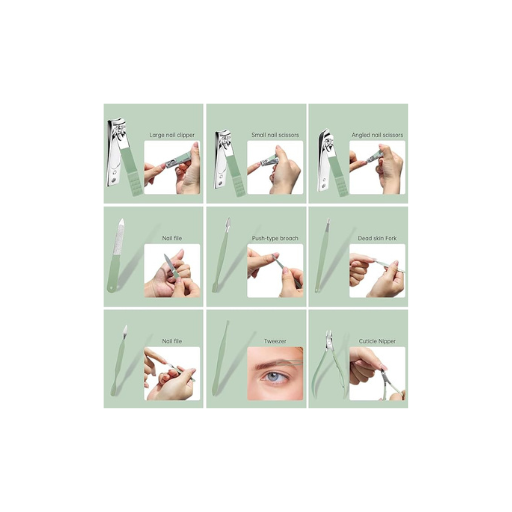 Large nail clipper

Small nail scissors

Angled nail scissors

Nail file

Push-type broach

Dead skin Fork

Nail file

Tweezer

Cuticle Nipper