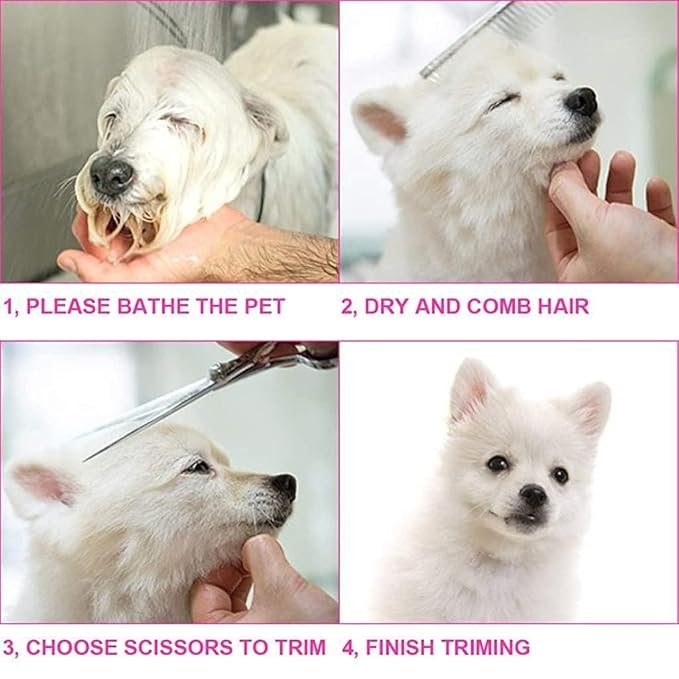 1, PLEASE BATHE THE PET

2, DRY AND COMB HAIR

3, CHOOSE SCISSORS TO TRIM

4, FINISH TRIMING