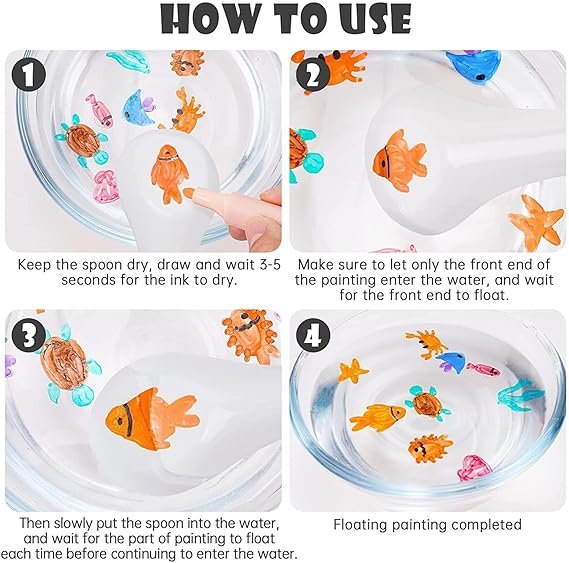 HOW TO USE

1

Keep the spoon dry, draw and wait 3-5 seconds for the ink to dry.

2

Make sure to let only the front end of the painting enter the water, and wait for the front end to float.

3

Then slowly put the spoon into the water, and wait for the part of painting to float each time before continuing to enter the water.

4

Floating painting completed