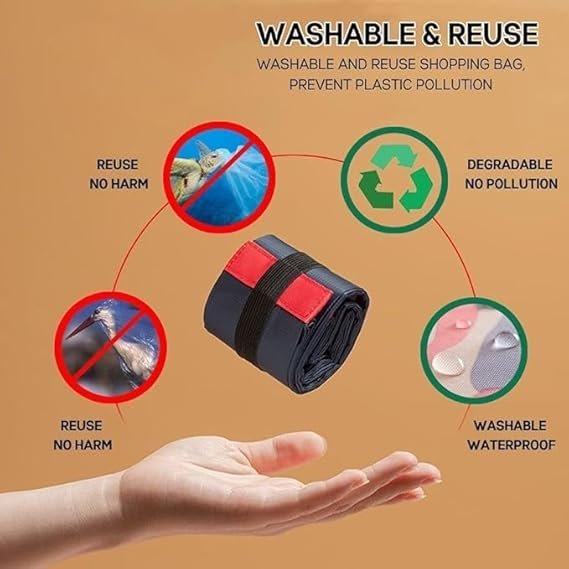 WASHABLE & REUSE

WASHABLE AND REUSE SHOPPING BAG, PREVENT PLASTIC POLLUTION

REUSE
NO HARM

DEGRADABLE
NO POLLUTION

REUSE
NO HARM

WASHABLE
WATERPROOF